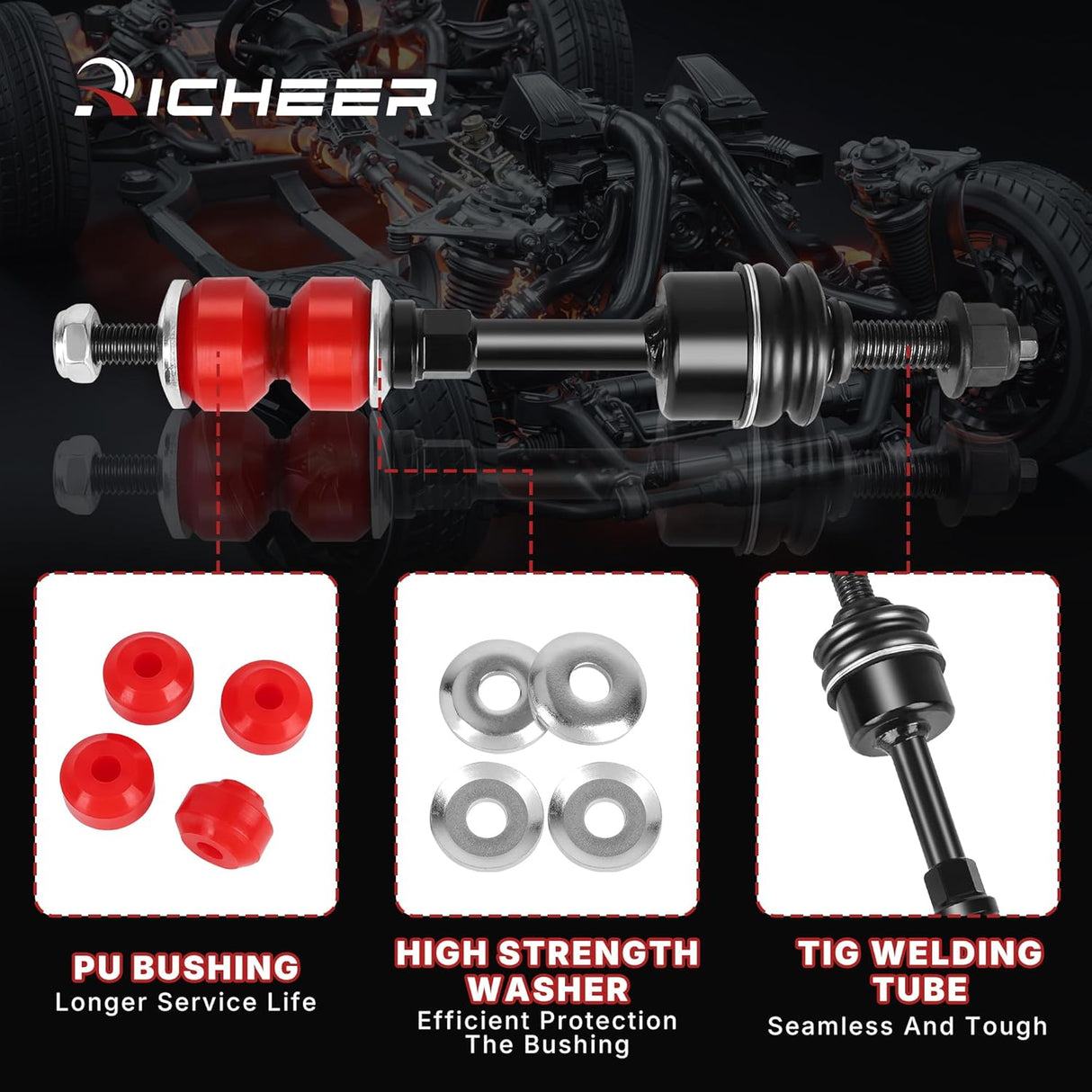 RICHEER

PU BUSHING
Longer Service Life

HIGH STRENGTH WASHER
Efficient Protection The Bushing

TIG WELDING TUBE
Seamless And Tough