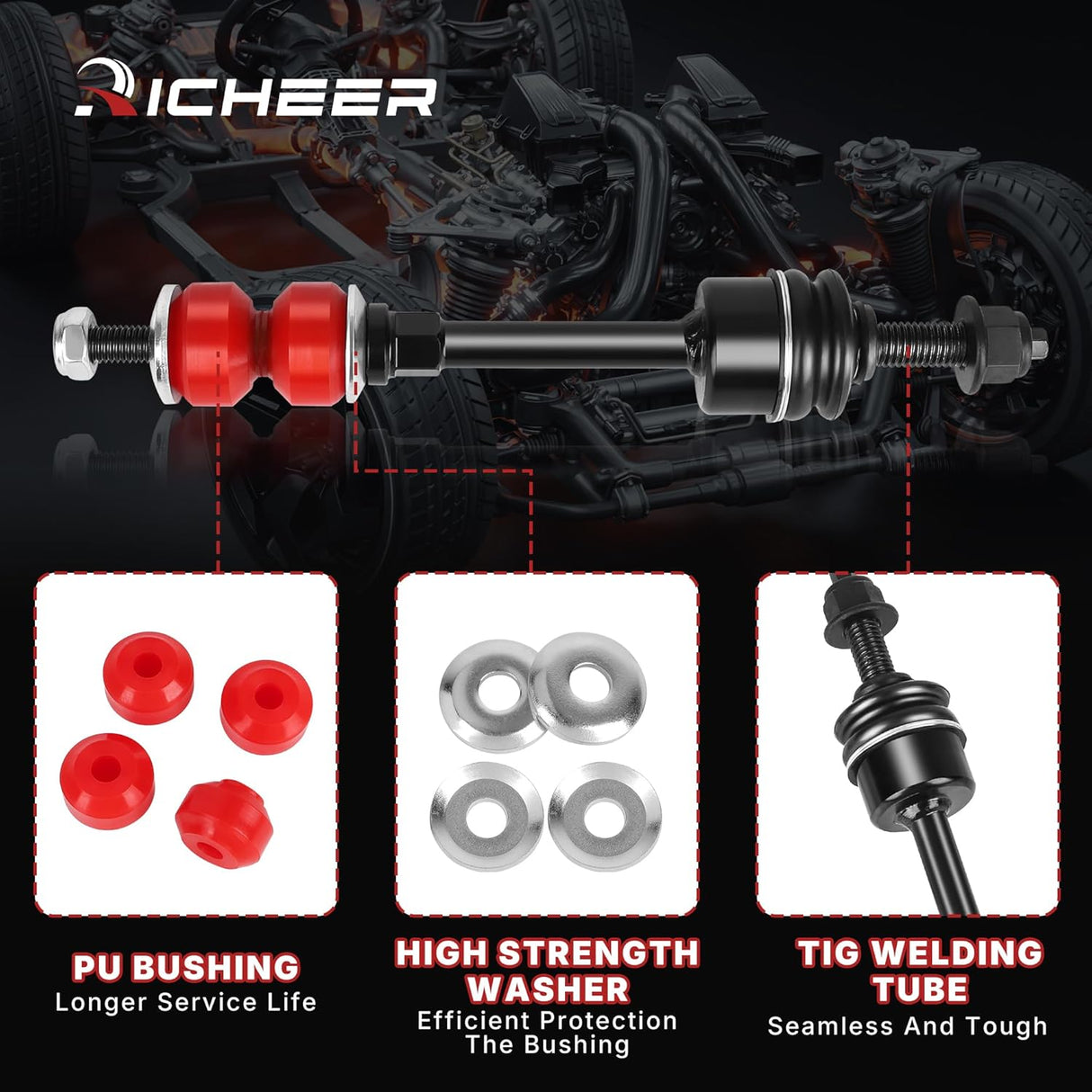 RICHEER

PU BUSHING
Longer Service Life

HIGH STRENGTH WASHER
Efficient Protection The Bushing

TIG WELDING TUBE
Seamless And Tough