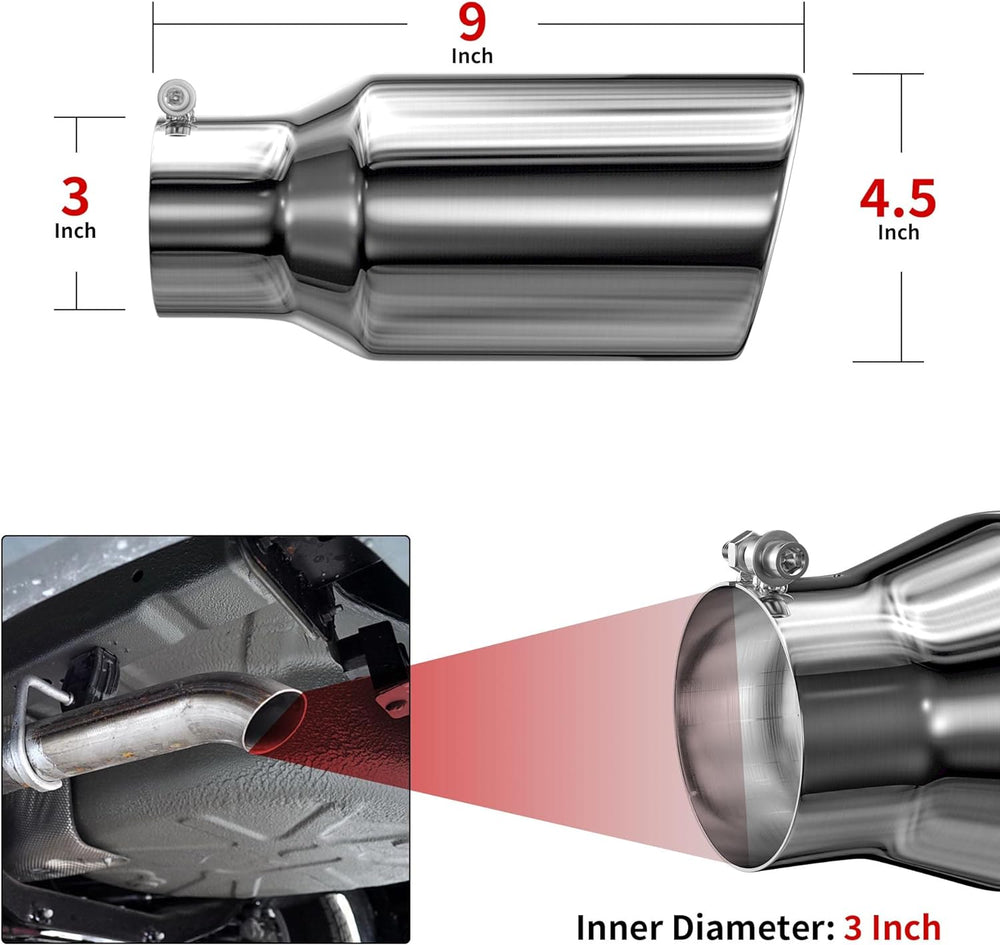 9
Inch

3
Inch

4.5
Inch

Inner Diameter: 3 Inch