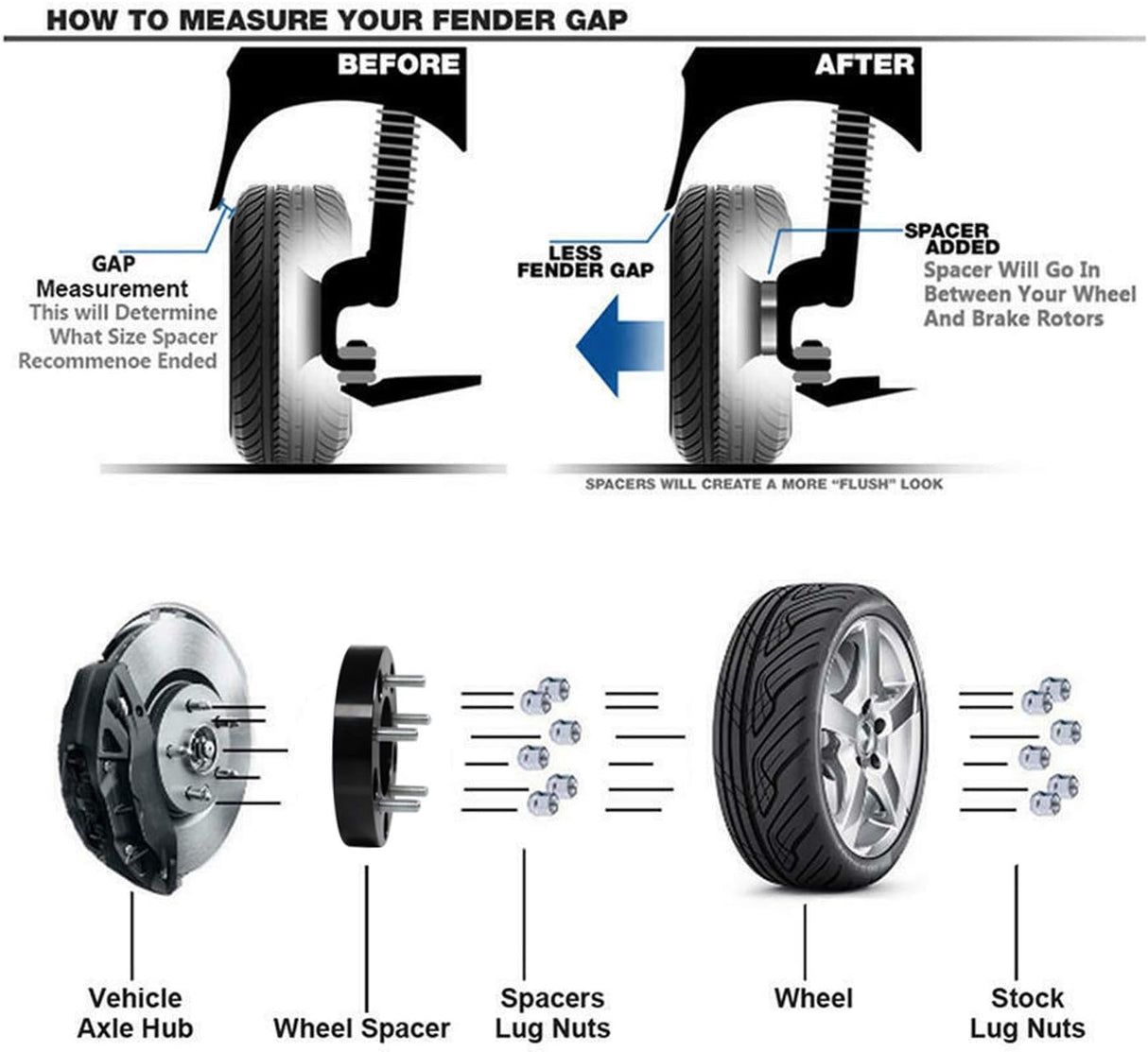 HOW TO MEASURE YOUR FENDER GAP

BEFORE

GAP
Measurement
This will Determine
What Size Spacer
Recommenoe Ended

AFTER

LESS
FENDER GAP

SPACER
ADDED
Spacer Will Go In
Between Your Wheel
And Brake Rotors

SPACERS WILL CREATE A MORE "FLUSH" LOOK

Vehicle
Axle Hub

Wheel Spacer

Spacers
Lug Nuts

Wheel

Stock
Lug Nuts