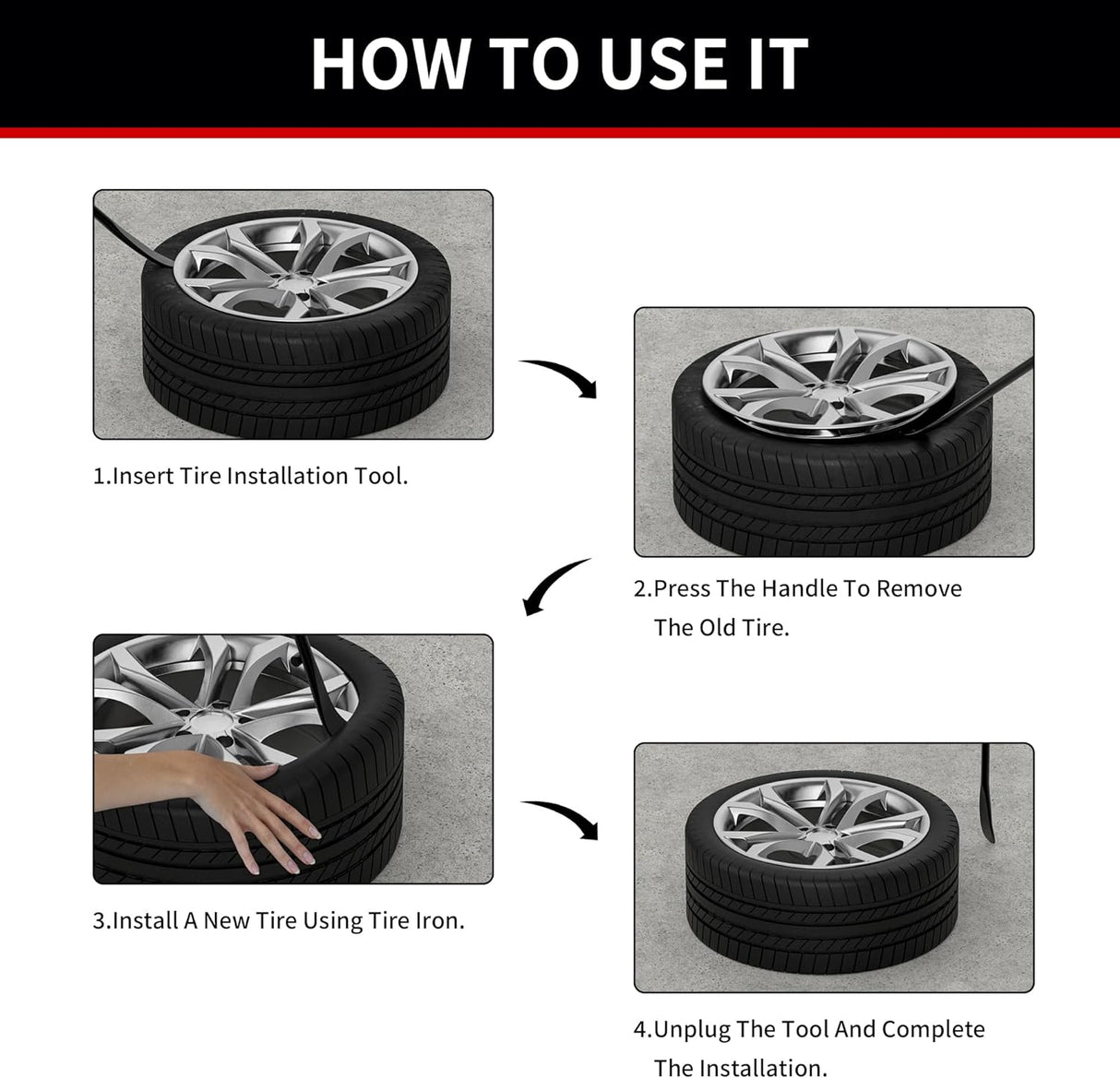 HOW TO USE IT

1.Insert Tire Installation Tool.

2.Press The Handle To Remove The Old Tire.

3.Install A New Tire Using Tire Iron.

4.Unplug The Tool And Complete The Installation.