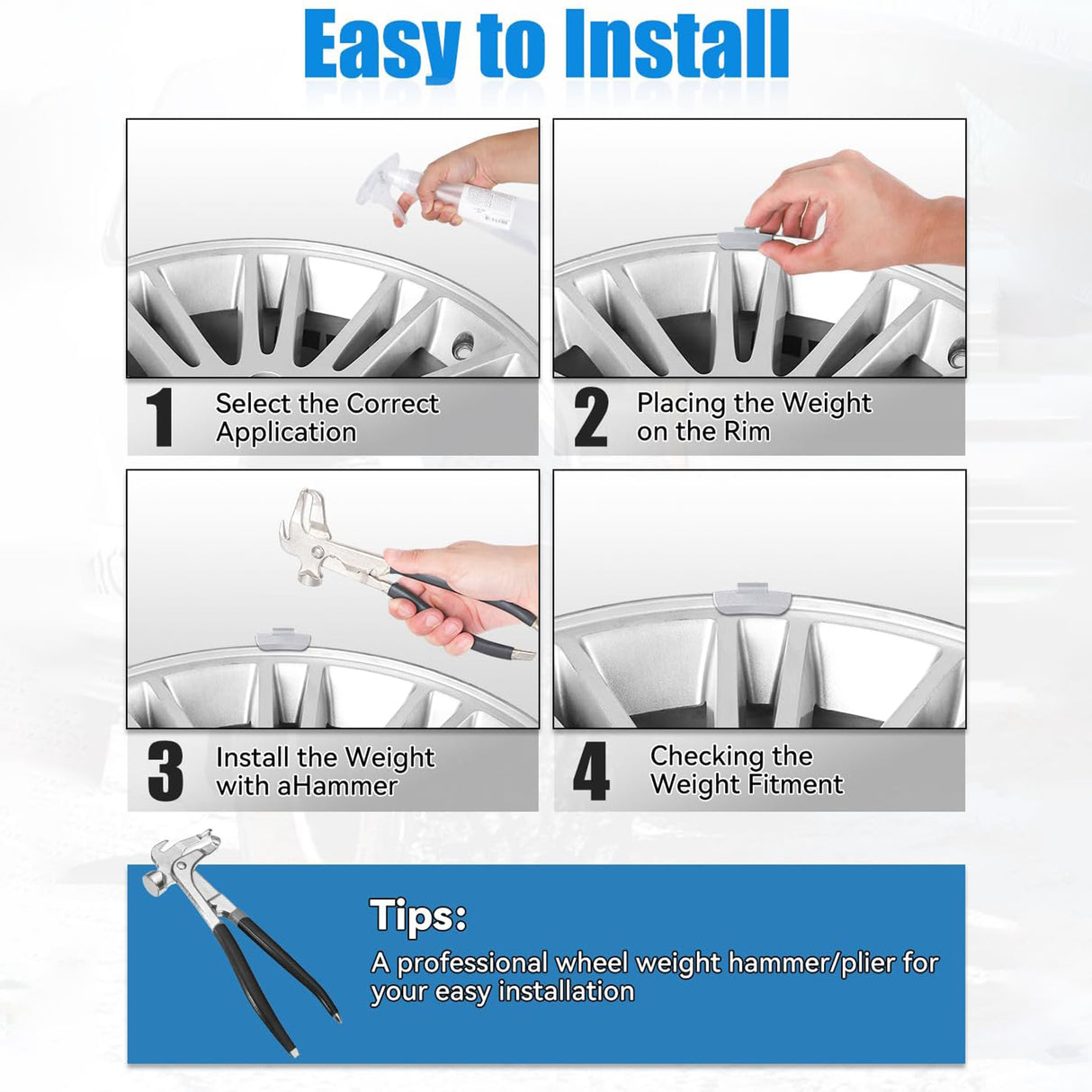 Easy to Install

1 Select the Correct Application

2 Placing the Weight on the Rim

3 Install the Weight with aHammer

4 Checking the Weight Fitment

Tips:
A professional wheel weight hammer/plier for your easy installation